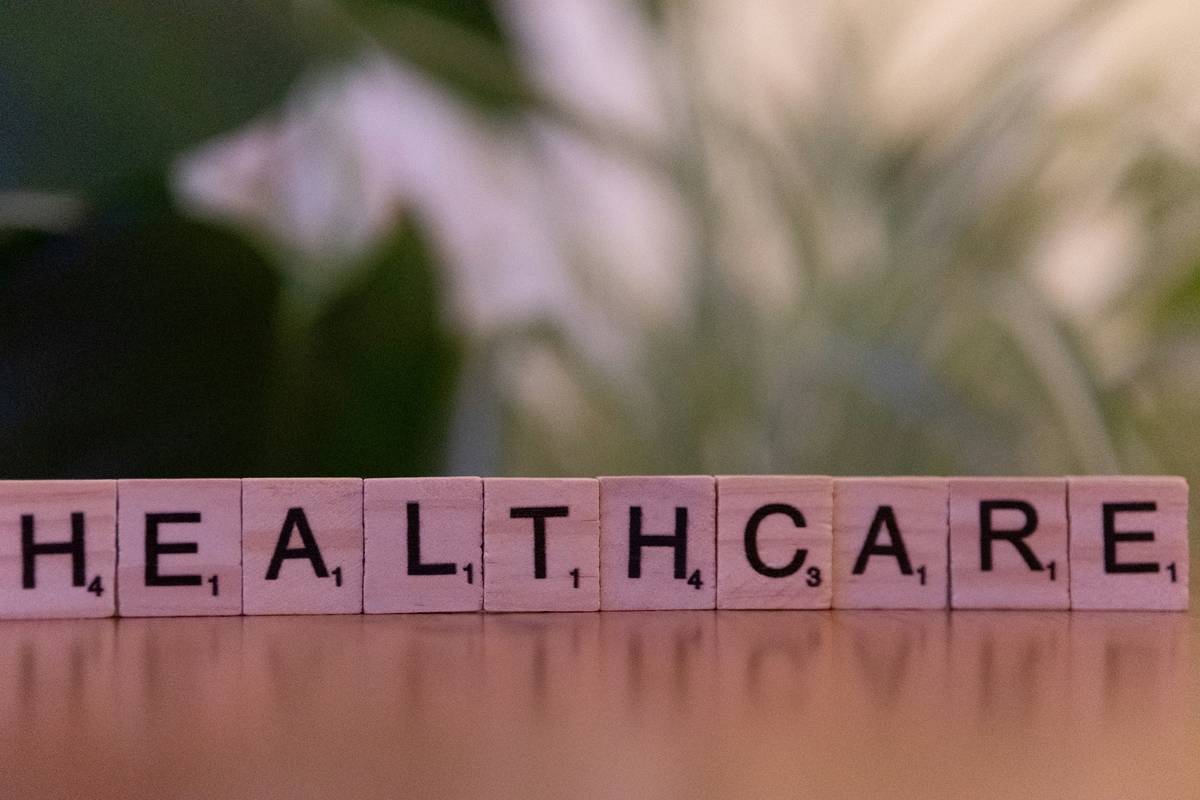 H4 E1 A1 L1 T1 H4 C3 A1 R1 E1